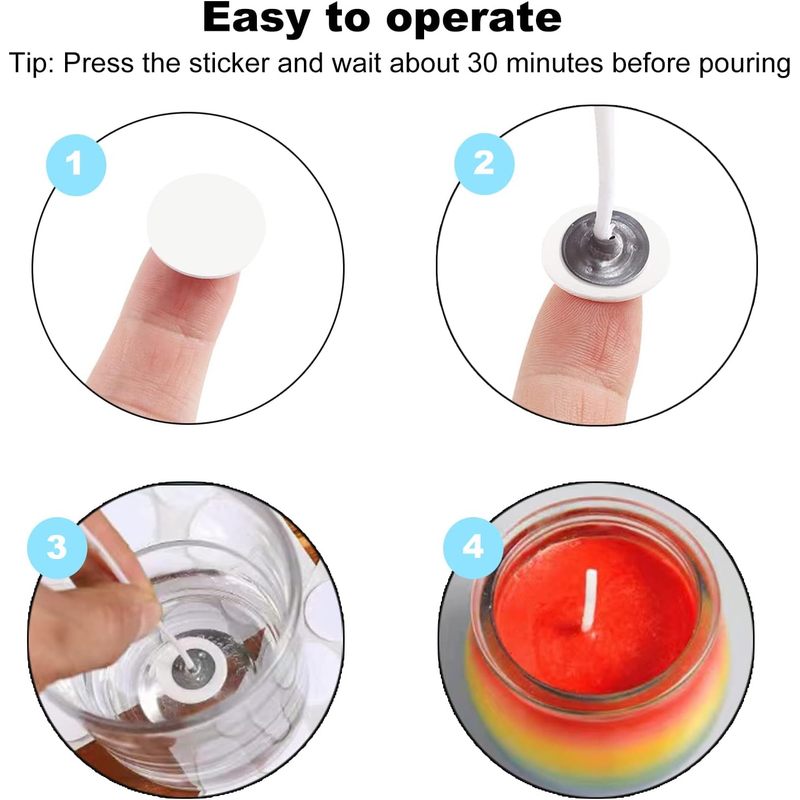 Easy to operate
Tip: Press the sticker and wait about 30 minutes before pouring

1

2

3

4